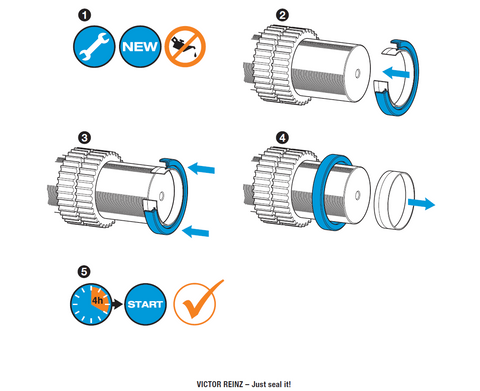 1

NEW

2

3

4

5

4h

START

VICTOR REINZ – Just seal it!